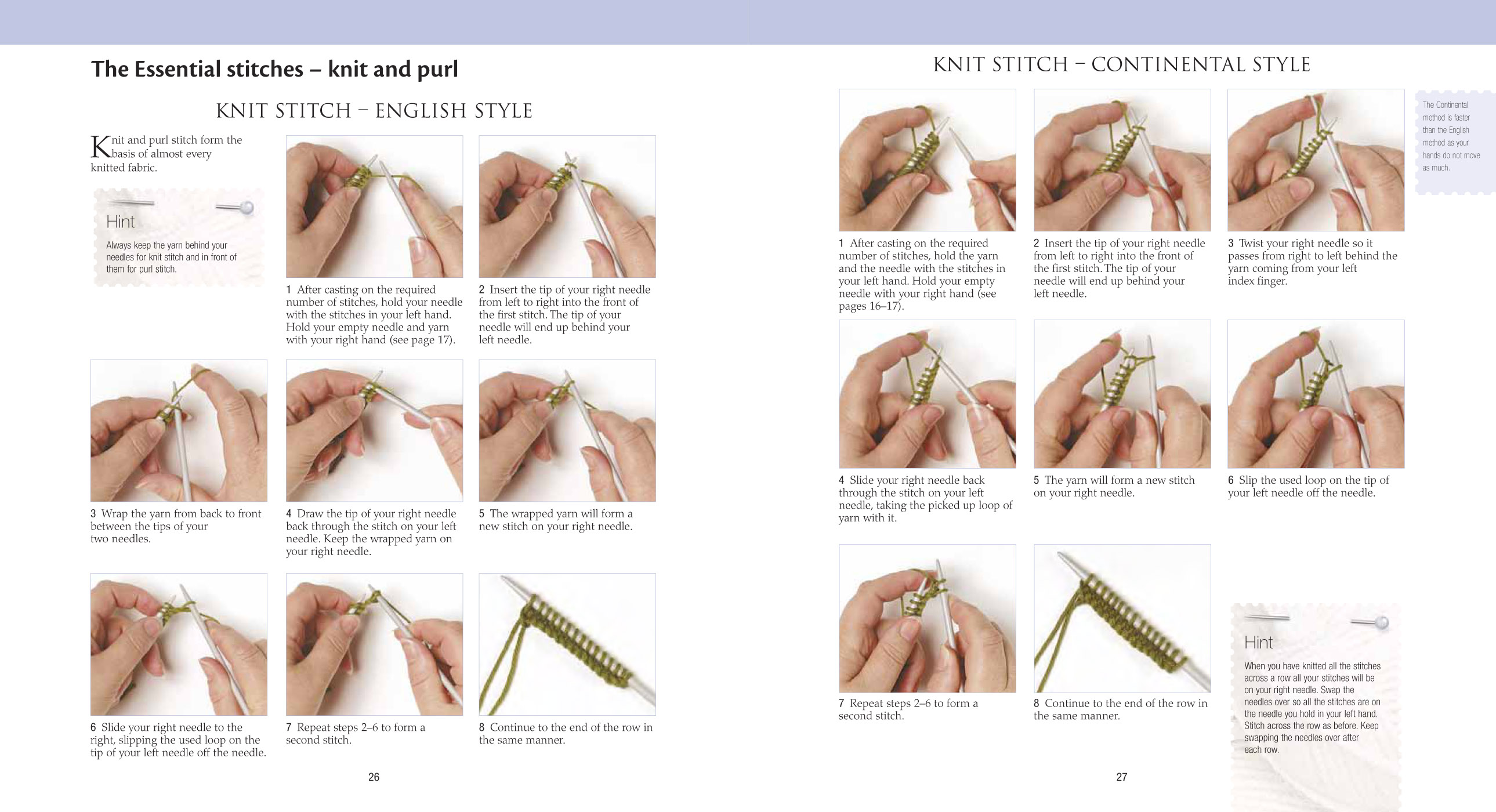 The Essential stitches – knit and purl

KNIT STITCH – ENGLISH STYLE

Knit and purl stitch form the basis of almost every knitted fabric.

Hint

Always keep the yarn behind your needles for knit stitch and in front of them for purl stitch.

1 After casting on the required number of stitches, hold your needle with the stitches in your left hand. Hold your empty needle and yarn with your right hand (see page 17).

2 Insert the tip of your right needle from left to right into the front of the first stitch. The tip of your needle will end up behind your left needle.

3 Wrap the yarn from back to front between the tips of your two needles.

4 Draw the tip of your right needle back through the stitch on your left needle. Keep the wrapped yarn on your right needle.

5 The wrapped yarn will form a new stitch on your right needle.

6 Slide your right needle to the right, slipping the used loop on the tip of your left needle off the needle.

7 Repeat steps 2–6 to form a second stitch.

8 Continue to the end of the row in the same manner.

26

KNIT STITCH – CONTINENTAL STYLE

The Continental method is faster than the English method as your hands do not move as much.

1 After casting on the required number of stitches, hold the yarn and the needle with the stitches in your left hand. Hold your empty needle with your right hand (see pages 16–17).

2 Insert the tip of your right needle from left to right into the front of the first stitch. The tip of your needle will end up behind your left needle.

3 Twist your right needle so it passes from right to left behind the yarn coming from your left index finger.

4 Slide your right needle back through the stitch on your left needle, taking the picked up loop of yarn with it.

5 The yarn will form a new stitch on your right needle.

6 Slip the used loop on the tip of your left needle off the needle.

7 Repeat steps 2–6 to form a second stitch.

8 Continue to the end of the row in the same manner.

Hint

When you have knitted all the stitches across a row all your stitches will be on your right needle. Swap the needles over so all the stitches are on the needle you hold in your left hand. Stitch across the row as before. Keep swapping the needles over after each row.

27