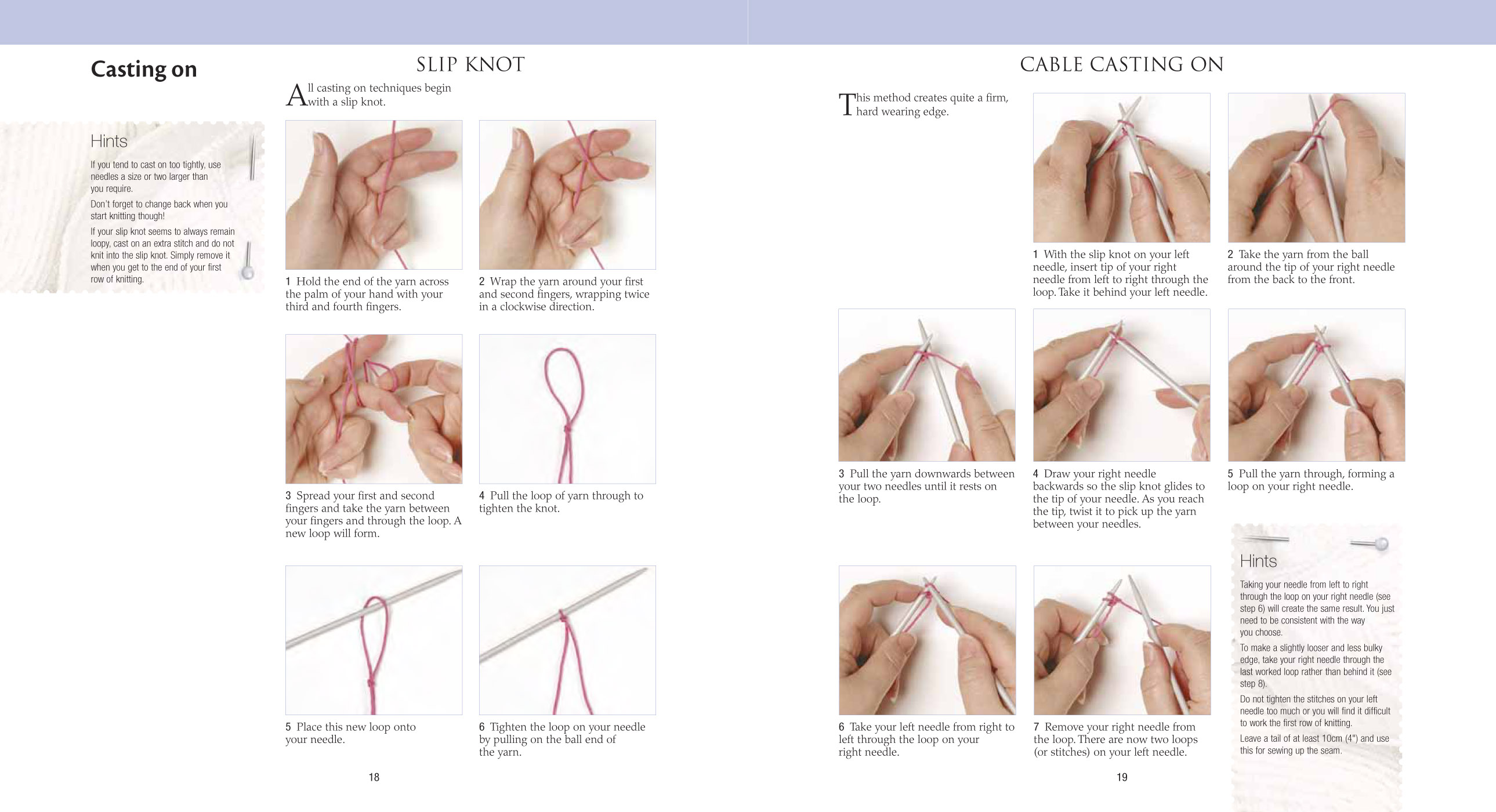 Casting on

Hints

If you tend to cast on too tightly, use needles a size or two larger than you require.

Don't forget to change back when you start knitting though!

If your slip knot seems to always remain loopy, cast on an extra stitch and do not knit into the slip knot. Simply remove it when you get to the end of your first row of knitting.

SLIP KNOT

All casting on techniques begin with a slip knot.

1 Hold the end of the yarn across the palm of your hand with your third and fourth fingers.

2 Wrap the yarn around your first and second fingers, wrapping twice in a clockwise direction.

3 Spread your first and second fingers and take the yarn between your fingers and through the loop. A new loop will form.

4 Pull the loop of yarn through to tighten the knot.

5 Place this new loop onto your needle.

6 Tighten the loop on your needle by pulling on the ball end of the yarn.

18

CABLE CASTING ON

This method creates quite a firm, hard wearing edge.

1 With the slip knot on your left needle, insert tip of your right needle from left to right through the loop. Take it behind your left needle.

2 Take the yarn from the ball around the tip of your right needle from the back to the front.

3 Pull the yarn downwards between your two needles until it rests on the loop.

4 Draw your right needle backwards so the slip knot glides to the tip of your needle. As you reach the tip, twist it to pick up the yarn between your needles.

5 Pull the yarn through, forming a loop on your right needle.

6 Take your left needle from right to left through the loop on your right needle.

7 Remove your right needle from the loop. There are now two loops (or stitches) on your left needle.

Hints

Taking your needle from left to right through the loop on your right needle (see step 6) will create the same result. You just need to be consistent with the way you choose.

To make a slightly looser and less bulky edge, take your right needle through the last worked loop rather than behind it (see step 8).

Do not tighten the stitches on your left needle too much or you will find it difficult to work the first row of knitting.

Leave a tail of at least 10cm (4") and use this for sewing up the seam.

19