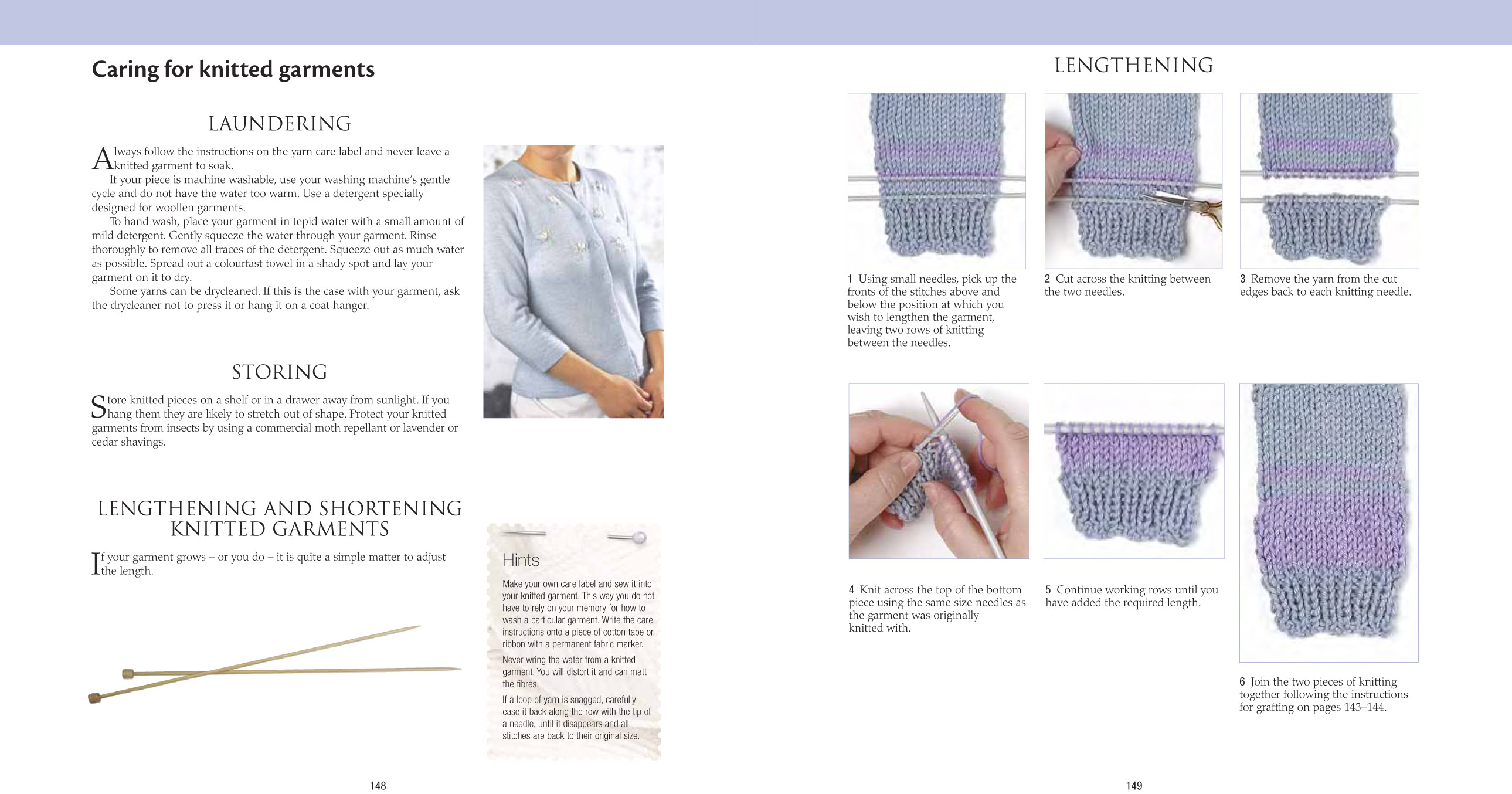 Caring for knitted garments

LAUNDERING

Always follow the instructions on the yarn care label and never leave a knitted garment to soak.

If your piece is machine washable, use your washing machine's gentle cycle and do not have the water too warm. Use a detergent specially designed for woollen garments.

To hand wash, place your garment in tepid water with a small amount of mild detergent. Gently squeeze the water through your garment. Rinse thoroughly to remove all traces of the detergent. Squeeze out as much water as possible. Spread out a colourfast towel in a shady spot and lay your garment on it to dry.

Some yarns can be drycleaned. If this is the case with your garment, ask the drycleaner not to press it or hang it on a coat hanger.

STORING

Store knitted pieces on a shelf or in a drawer away from sunlight. If you hang them they are likely to stretch out of shape. Protect your knitted garments from insects by using a commercial moth repellant or lavender or cedar shavings.

LENGTHENING AND SHORTENING KNITTED GARMENTS

If your garment grows – or you do – it is quite a simple matter to adjust the length.

Hints

Make your own care label and sew it into your knitted garment. This way you do not have to rely on your memory for how to wash a particular garment. Write the care instructions onto a piece of cotton tape or ribbon with a permanent fabric marker.

Never wring the water from a knitted garment. You will distort it and can matt the fibres.

If a loop of yarn is snagged, carefully ease it back along the row with the tip of a needle, until it disappears and all stitches are back to their original size.

148

LENGTHENING

1 Using small needles, pick up the fronts of the stitches above and below the position at which you wish to lengthen the garment, leaving two rows of knitting between the needles.

2 Cut across the knitting between the two needles.

3 Remove the yarn from the cut edges back to each knitting needle.

4 Knit across the top of the bottom piece using the same size needles as the garment was originally knitted with.

5 Continue working rows until you have added the required length.

6 Join the two pieces of knitting together following the instructions for grafting on pages 143–144.

149