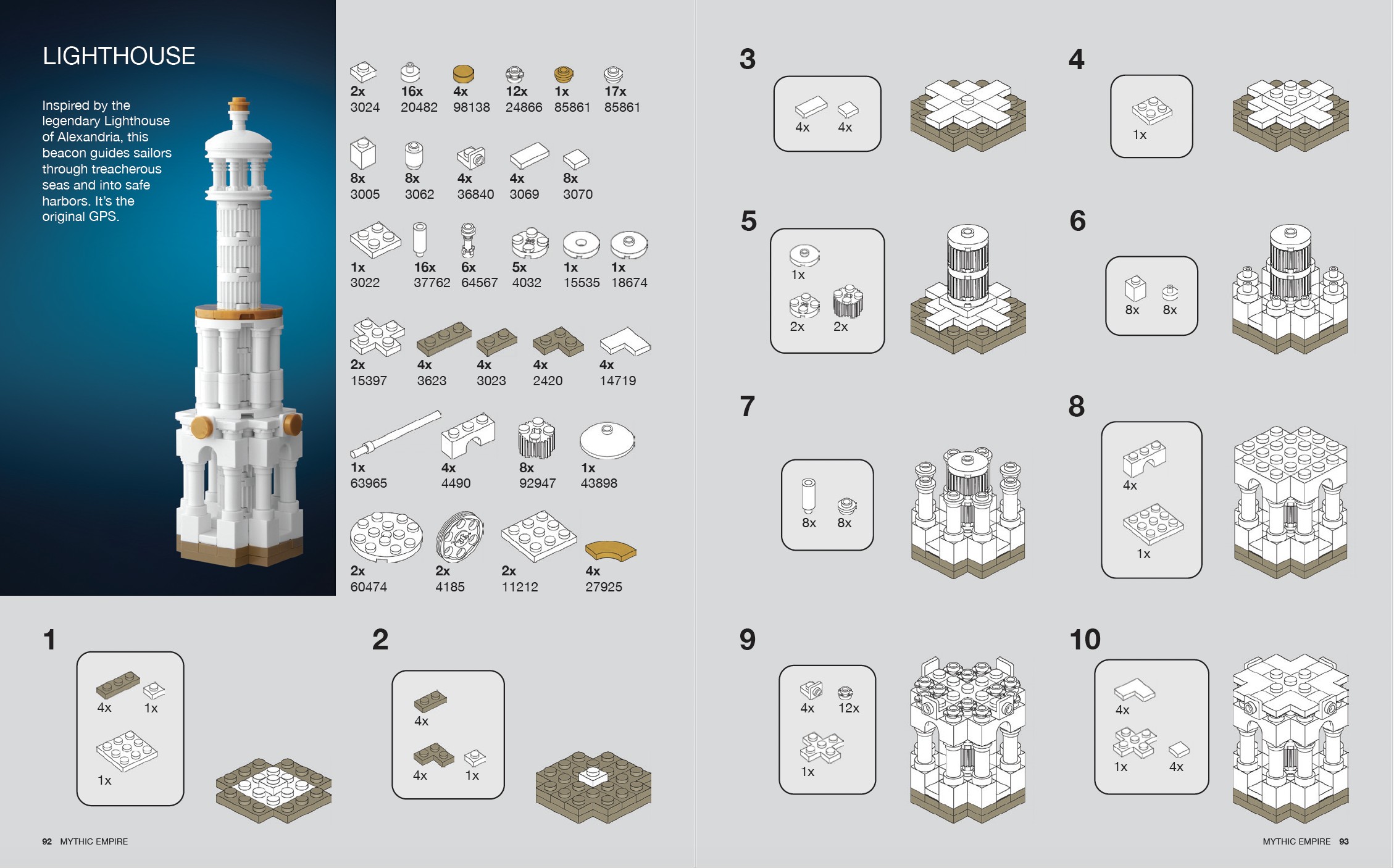 LIGHTHOUSE

Inspired by the legendary Lighthouse of Alexandria, this beacon guides sailors through treacherous seas and into safe harbors. It's the original GPS.

2x 3024
16x 20482
4x 98138
12x 24866
1x 85861
17x 85861

8x 3005
8x 3062
4x 36840
4x 3069
8x 3070

1x 3022
16x 37762
6x 64567
5x 4032
1x 15535
1x 18674

2x 15397
4x 3623
4x 3023
4x 2420
4x 14719

1x 63965
4x 4490
8x 92947
1x 43898

2x 60474
2x 4185
2x 11212
4x 27925

1
4x 1x
1x

2
4x
4x 1x

92 MYTHIC EMPIRE

3
4x 4x

4
1x

5
1x
2x 2x

6
8x 8x

7
8x 8x

8
4x
1x

9
4x 12x
1x

10
4x
1x 4x

MYTHIC EMPIRE 93