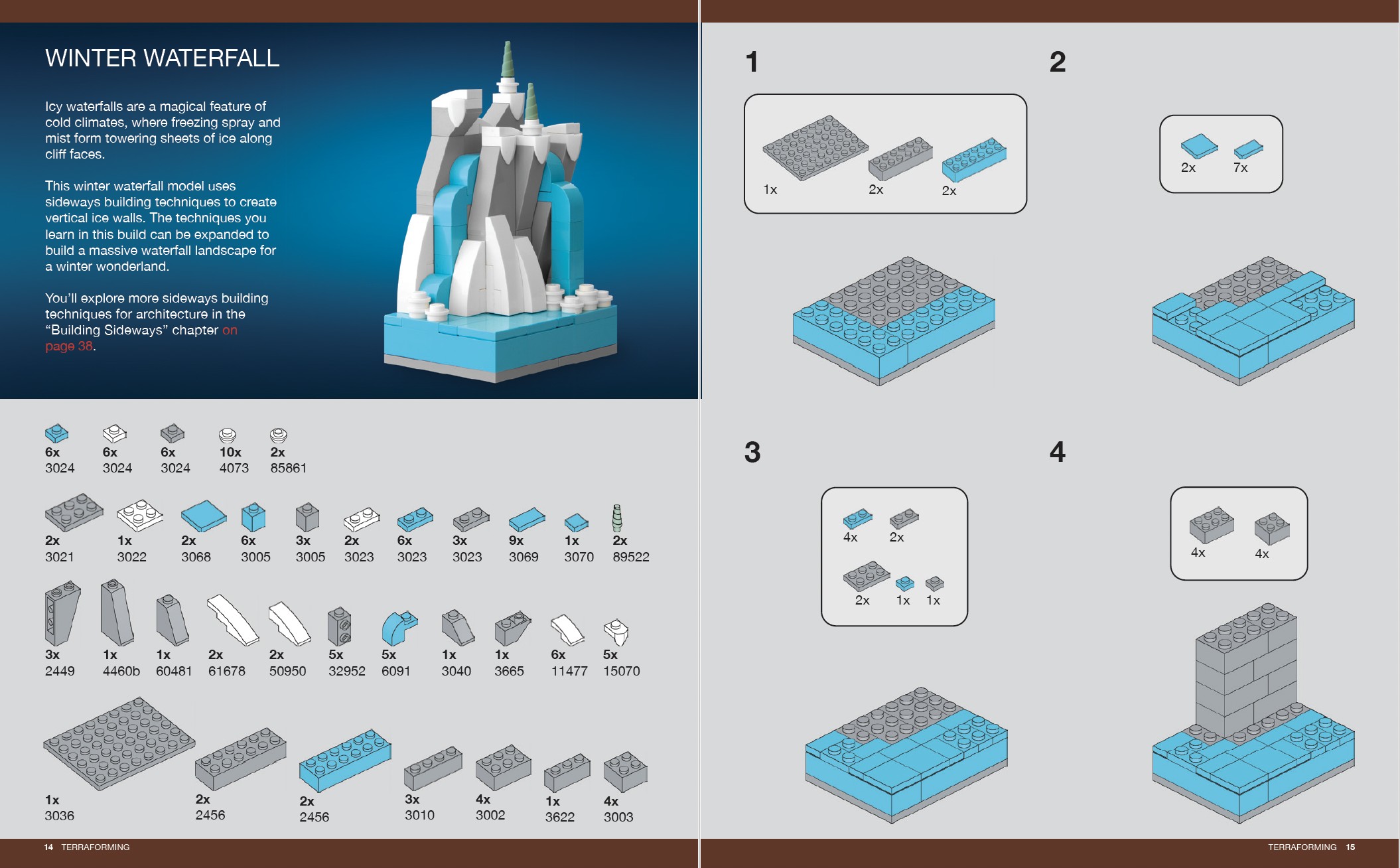 WINTER WATERFALL

Icy waterfalls are a magical feature of cold climates, where freezing spray and mist form towering sheets of ice along cliff faces.

This winter waterfall model uses sideways building techniques to create vertical ice walls. The techniques you learn in this build can be expanded to build a massive waterfall landscape for a winter wonderland.

You'll explore more sideways building techniques for architecture in the "Building Sideways" chapter on page 38.

6x 3024 6x 3024 6x 3024 10x 4073 2x 85861

2x 3021 1x 3022 2x 3068 6x 3005 3x 3005 2x 3023 6x 3023 3x 3023 9x 3069 1x 3070 2x 89522

3x 2449 1x 4460b 1x 60481 2x 61678 2x 50950 5x 32952 5x 6091 1x 3040 1x 3665 6x 11477 5x 15070

1x 3036 2x 2456 2x 2456 3x 3010 4x 3002 1x 3622 4x 3003

14 TERRAFORMING

1

1x 2x 2x

2

2x 7x

3

4x 2x 2x 1x 1x

4

4x 4x

TERRAFORMING 15