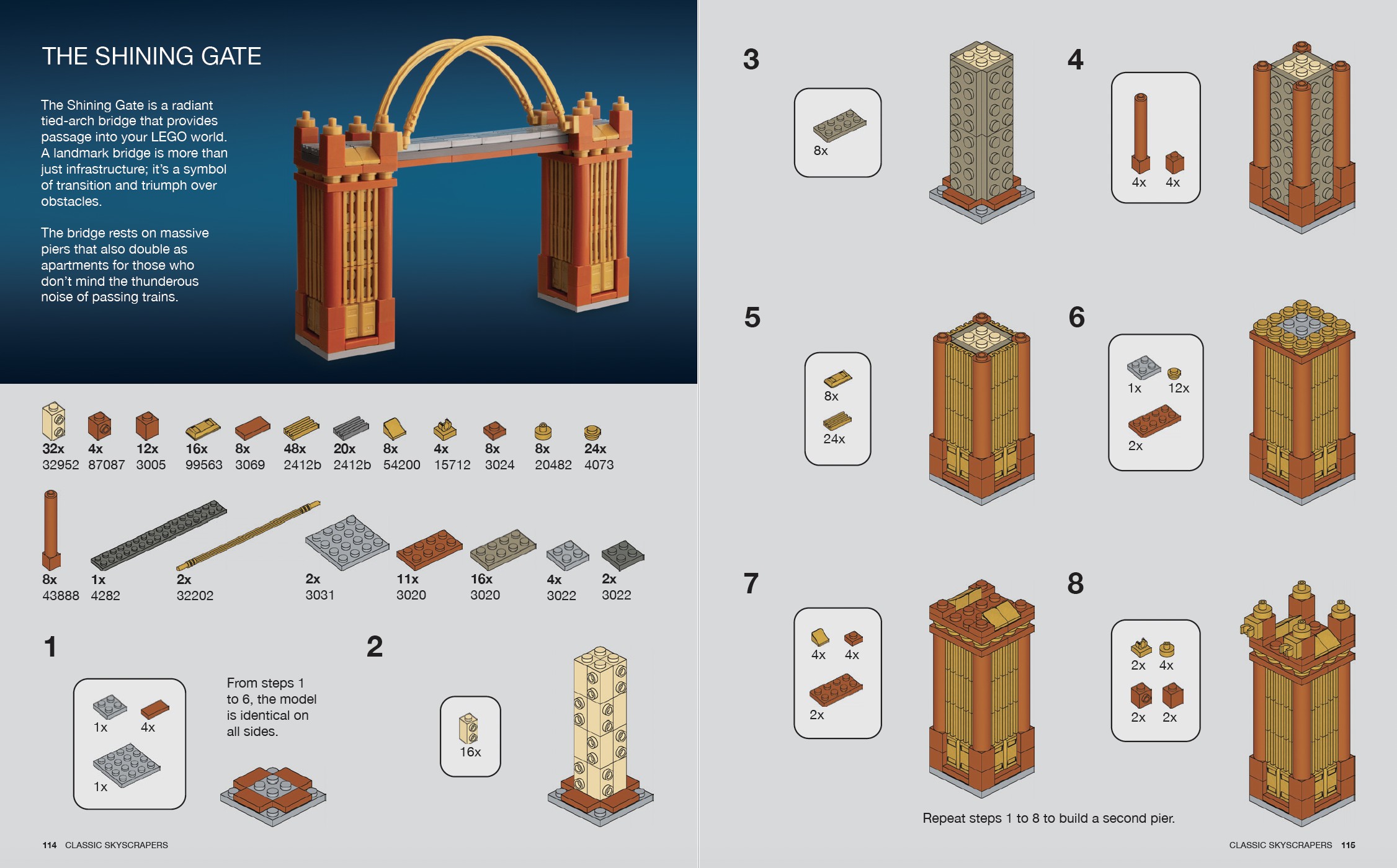 THE SHINING GATE

The Shining Gate is a radiant tied-arch bridge that provides passage into your LEGO world. A landmark bridge is more than just infrastructure; it's a symbol of transition and triumph over obstacles.

The bridge rests on massive piers that also double as apartments for those who don't mind the thunderous noise of passing trains.

32x 32952
4x 87087
12x 3005
16x 99563
8x 3069
48x 2412b
20x 2412b
8x 54200
4x 15712
8x 3024
8x 20482
24x 4073

8x 43888
1x 4282
2x 32202
2x 3031
11x 3020
16x 3020
4x 3022
2x 3022

1

1x 4x
1x

From steps 1 to 6, the model is identical on all sides.

2

16x

114 CLASSIC SKYSCRAPERS

3

8x

4

4x 4x

5

8x
24x

6

1x 12x
2x

7

4x 4x
2x

8

2x 4x
2x 2x

Repeat steps 1 to 8 to build a second pier.

CLASSIC SKYSCRAPERS 115