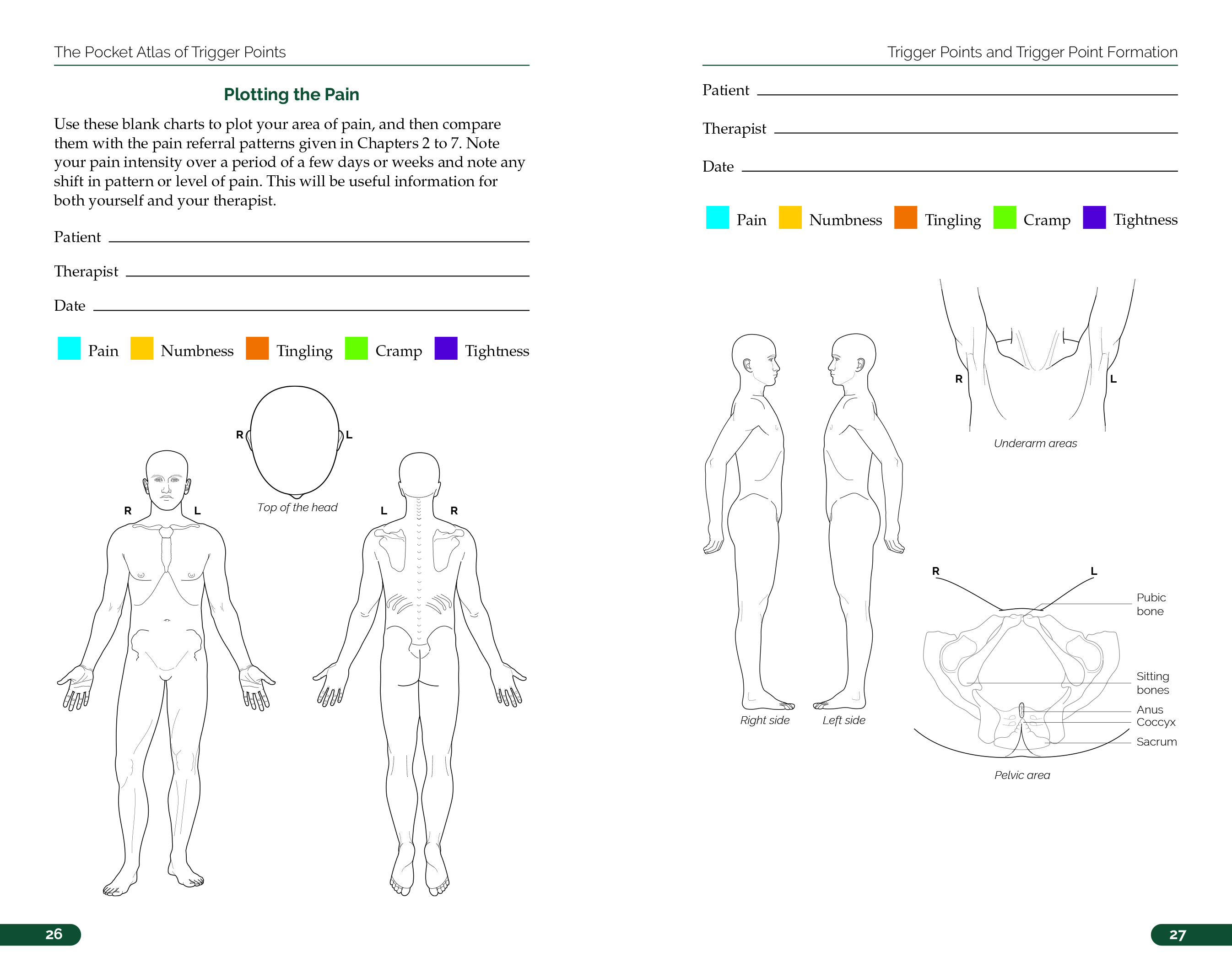 The Pocket Atlas of Trigger Points

Plotting the Pain

Use these blank charts to plot your area of pain, and then compare them with the pain referral patterns given in Chapters 2 to 7. Note your pain intensity over a period of a few days or weeks and note any shift in pattern or level of pain. This will be useful information for both yourself and your therapist.

Patient

Therapist

Date

Pain Numbness Tingling Cramp Tightness

R L

Top of the head

R L

L R

26

Trigger Points and Trigger Point Formation

Patient

Therapist

Date

Pain Numbness Tingling Cramp Tightness

R L

Underarm areas

Right side Left side

R L

Pubic bone

Sitting bones

Anus

Coccyx

Sacrum

Pelvic area

27