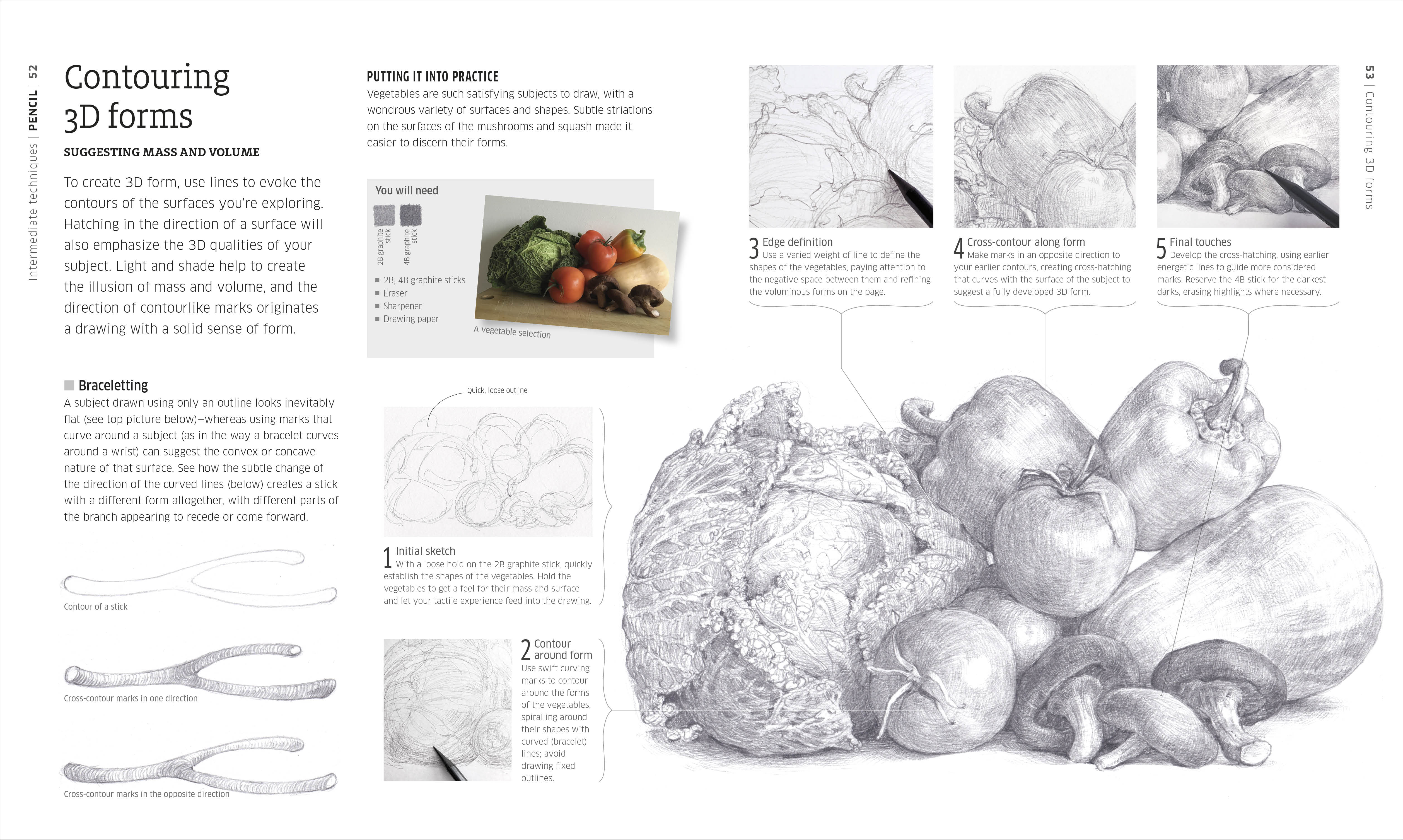 Intermediate techniques | PENCIL | 52

Contouring 3D forms

SUGGESTING MASS AND VOLUME

To create 3D form, use lines to evoke the contours of the surfaces you're exploring. Hatching in the direction of a surface will also emphasize the 3D qualities of your subject. Light and shade help to create the illusion of mass and volume, and the direction of contourlike marks originates a drawing with a solid sense of form.

Braceletting

A subject drawn using only an outline looks inevitably flat (see top picture below)—whereas using marks that curve around a subject (as in the way a bracelet curves around a wrist) can suggest the convex or concave nature of that surface. See how the subtle change of the direction of the curved lines (below) creates a stick with a different form altogether, with different parts of the branch appearing to recede or come forward.

Contour of a stick

Cross-contour marks in one direction

Cross-contour marks in the opposite direction

PUTTING IT INTO PRACTICE

Vegetables are such satisfying subjects to draw, with a wondrous variety of surfaces and shapes. Subtle striations on the surfaces of the mushrooms and squash made it easier to discern their forms.

You will need

2B graphite stick

4B graphite stick

2B, 4B graphite sticks
Eraser
Sharpener
Drawing paper

A vegetable selection

Quick, loose outline

1 Initial sketch
With a loose hold on the 2B graphite stick, quickly establish the shapes of the vegetables. Hold the vegetables to get a feel for their mass and surface and let your tactile experience feed into the drawing.

2 Contour around form
Use swift curving marks to contour around the forms of the vegetables, spiralling around their shapes with curved (bracelet) lines; avoid drawing fixed outlines.

3 Edge definition
Use a varied weight of line to define the shapes of the vegetables, paying attention to the negative space between them and refining the voluminous forms on the page.

4 Cross-contour along form
Make marks in an opposite direction to your earlier contours, creating cross-hatching that curves with the surface of the subject to suggest a fully developed 3D form.

5 Final touches
Develop the cross-hatching, using earlier energetic lines to guide more considered marks. Reserve the 4B stick for the darkest darks, erasing highlights where necessary.

53 | Contouring 3D forms