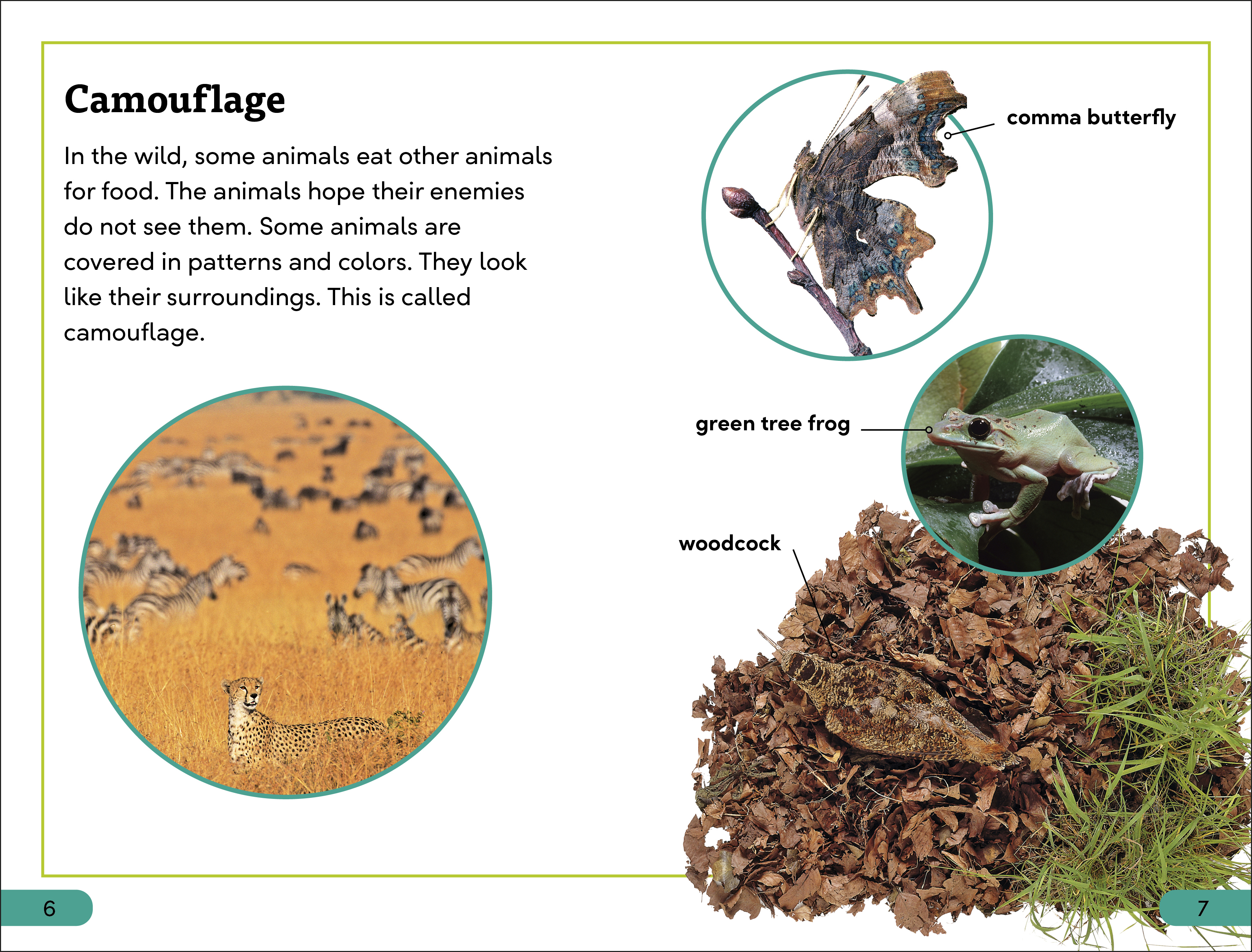 Camouflage

In the wild, some animals eat other animals for food. The animals hope their enemies do not see them. Some animals are covered in patterns and colors. They look like their surroundings. This is called camouflage.

comma butterfly

green tree frog

woodcock

6

7