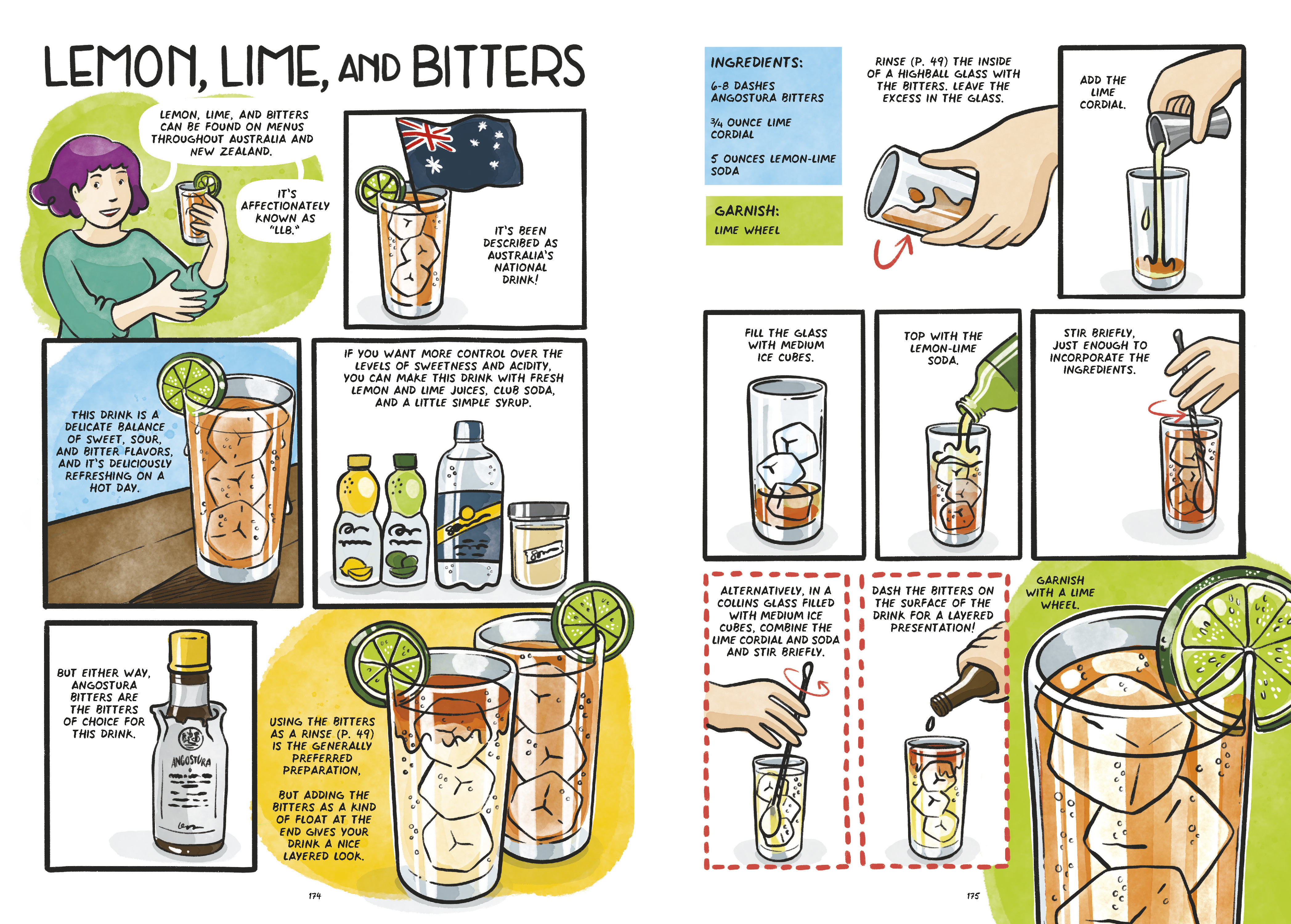 LEMON, LIME, AND BITTERS

LEMON, LIME, AND BITTERS CAN BE FOUND ON MENUS THROUGHOUT AUSTRALIA AND NEW ZEALAND.

IT'S AFFECTIONATELY KNOWN AS "LLB."

IT'S BEEN DESCRIBED AS AUSTRALIA'S NATIONAL DRINK!

THIS DRINK IS A DELICATE BALANCE OF SWEET, SOUR, AND BITTER FLAVORS, AND IT'S DELICIOUSLY REFRESHING ON A HOT DAY.

IF YOU WANT MORE CONTROL OVER THE LEVELS OF SWEETNESS AND ACIDITY, YOU CAN MAKE THIS DRINK WITH FRESH LEMON AND LIME JUICES, CLUB SODA, AND A LITTLE SIMPLE SYRUP.

BUT EITHER WAY, ANGOSTURA BITTERS ARE THE BITTERS OF CHOICE FOR THIS DRINK.

ANGOSTURA

USING THE BITTERS AS A RINSE (P. 49) IS THE GENERALLY PREFERRED PREPARATION,

BUT ADDING THE BITTERS AS A KIND OF FLOAT AT THE END GIVES YOUR DRINK A NICE LAYERED LOOK.

174

INGREDIENTS:
6-8 DASHES ANGOSTURA BITTERS
¾ OUNCE LIME CORDIAL
5 OUNCES LEMON-LIME SODA

GARNISH:
LIME WHEEL

RINSE (P. 49) THE INSIDE OF A HIGHBALL GLASS WITH THE BITTERS. LEAVE THE EXCESS IN THE GLASS.

ADD THE LIME CORDIAL.

FILL THE GLASS WITH MEDIUM ICE CUBES.

TOP WITH THE LEMON-LIME SODA.

STIR BRIEFLY, JUST ENOUGH TO INCORPORATE THE INGREDIENTS.

ALTERNATIVELY, IN A COLLINS GLASS FILLED WITH MEDIUM ICE CUBES, COMBINE THE LIME CORDIAL AND SODA AND STIR BRIEFLY.

DASH THE BITTERS ON THE SURFACE OF THE DRINK FOR A LAYERED PRESENTATION!

GARNISH WITH A LIME WHEEL.

175