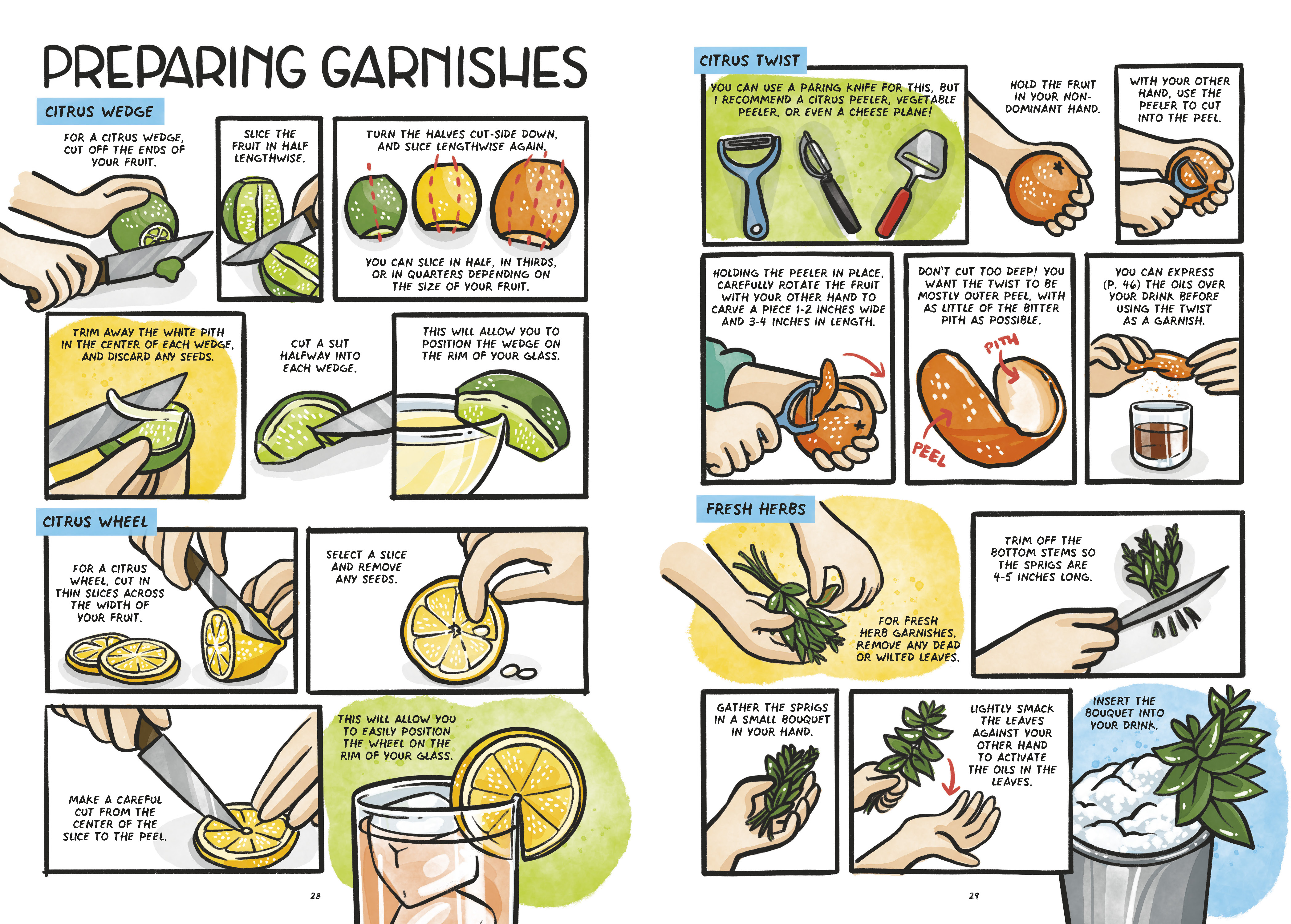 PREPARING GARNISHES

CITRUS WEDGE

FOR A CITRUS WEDGE, CUT OFF THE ENDS OF YOUR FRUIT.

SLICE THE FRUIT IN HALF LENGTHWISE.

TURN THE HALVES CUT-SIDE DOWN, AND SLICE LENGTHWISE AGAIN.

YOU CAN SLICE IN HALF, IN THIRDS, OR IN QUARTERS DEPENDING ON THE SIZE OF YOUR FRUIT.

TRIM AWAY THE WHITE PITH IN THE CENTER OF EACH WEDGE, AND DISCARD ANY SEEDS.

CUT A SLIT HALFWAY INTO EACH WEDGE.

THIS WILL ALLOW YOU TO POSITION THE WEDGE ON THE RIM OF YOUR GLASS.

CITRUS WHEEL

FOR A CITRUS WHEEL, CUT IN THIN SLICES ACROSS THE WIDTH OF YOUR FRUIT.

SELECT A SLICE AND REMOVE ANY SEEDS.

MAKE A CAREFUL CUT FROM THE CENTER OF THE SLICE TO THE PEEL.

THIS WILL ALLOW YOU TO EASILY POSITION THE WHEEL ON THE RIM OF YOUR GLASS.

28

CITRUS TWIST

YOU CAN USE A PARING KNIFE FOR THIS, BUT I RECOMMEND A CITRUS PEELER, VEGETABLE PEELER, OR EVEN A CHEESE PLANE!

HOLD THE FRUIT IN YOUR NON-DOMINANT HAND.

WITH YOUR OTHER HAND, USE THE PEELER TO CUT INTO THE PEEL.

HOLDING THE PEELER IN PLACE, CAREFULLY ROTATE THE FRUIT WITH YOUR OTHER HAND TO CARVE A PIECE 1-2 INCHES WIDE AND 3-4 INCHES IN LENGTH.

DON'T CUT TOO DEEP! YOU WANT THE TWIST TO BE MOSTLY OUTER PEEL, WITH AS LITTLE OF THE BITTER PITH AS POSSIBLE.

PITH

PEEL

YOU CAN EXPRESS (P. 46) THE OILS OVER YOUR DRINK BEFORE USING THE TWIST AS A GARNISH.

FRESH HERBS

FOR FRESH HERB GARNISHES, REMOVE ANY DEAD OR WILTED LEAVES.

TRIM OFF THE BOTTOM STEMS SO THE SPRIGS ARE 4-5 INCHES LONG.

GATHER THE SPRIGS IN A SMALL BOUQUET IN YOUR HAND.

LIGHTLY SMACK THE LEAVES AGAINST YOUR OTHER HAND TO ACTIVATE THE OILS IN THE LEAVES.

INSERT THE BOUQUET INTO YOUR DRINK.

29