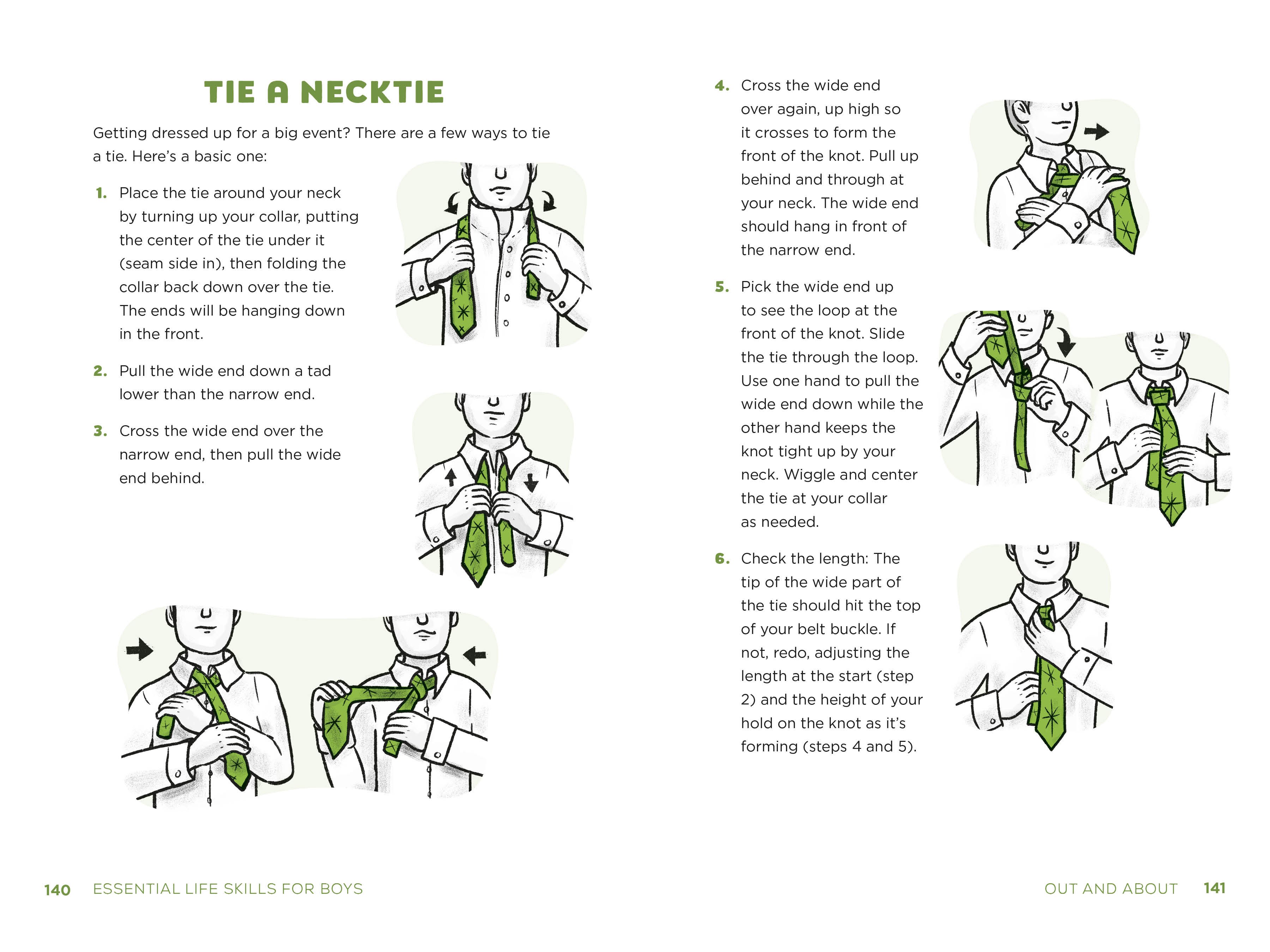 TIE A NECKTIE

Getting dressed up for a big event? There are a few ways to tie a tie. Here's a basic one:

1. Place the tie around your neck by turning up your collar, putting the center of the tie under it (seam side in), then folding the collar back down over the tie. The ends will be hanging down in the front.

2. Pull the wide end down a tad lower than the narrow end.

3. Cross the wide end over the narrow end, then pull the wide end behind.

140 ESSENTIAL LIFE SKILLS FOR BOYS

4. Cross the wide end over again, up high so it crosses to form the front of the knot. Pull up behind and through at your neck. The wide end should hang in front of the narrow end.

5. Pick the wide end up to see the loop at the front of the knot. Slide the tie through the loop. Use one hand to pull the wide end down while the other hand keeps the knot tight up by your neck. Wiggle and center the tie at your collar as needed.

6. Check the length: The tip of the wide part of the tie should hit the top of your belt buckle. If not, redo, adjusting the length at the start (step 2) and the height of your hold on the knot as it's forming (steps 4 and 5).

OUT AND ABOUT 141