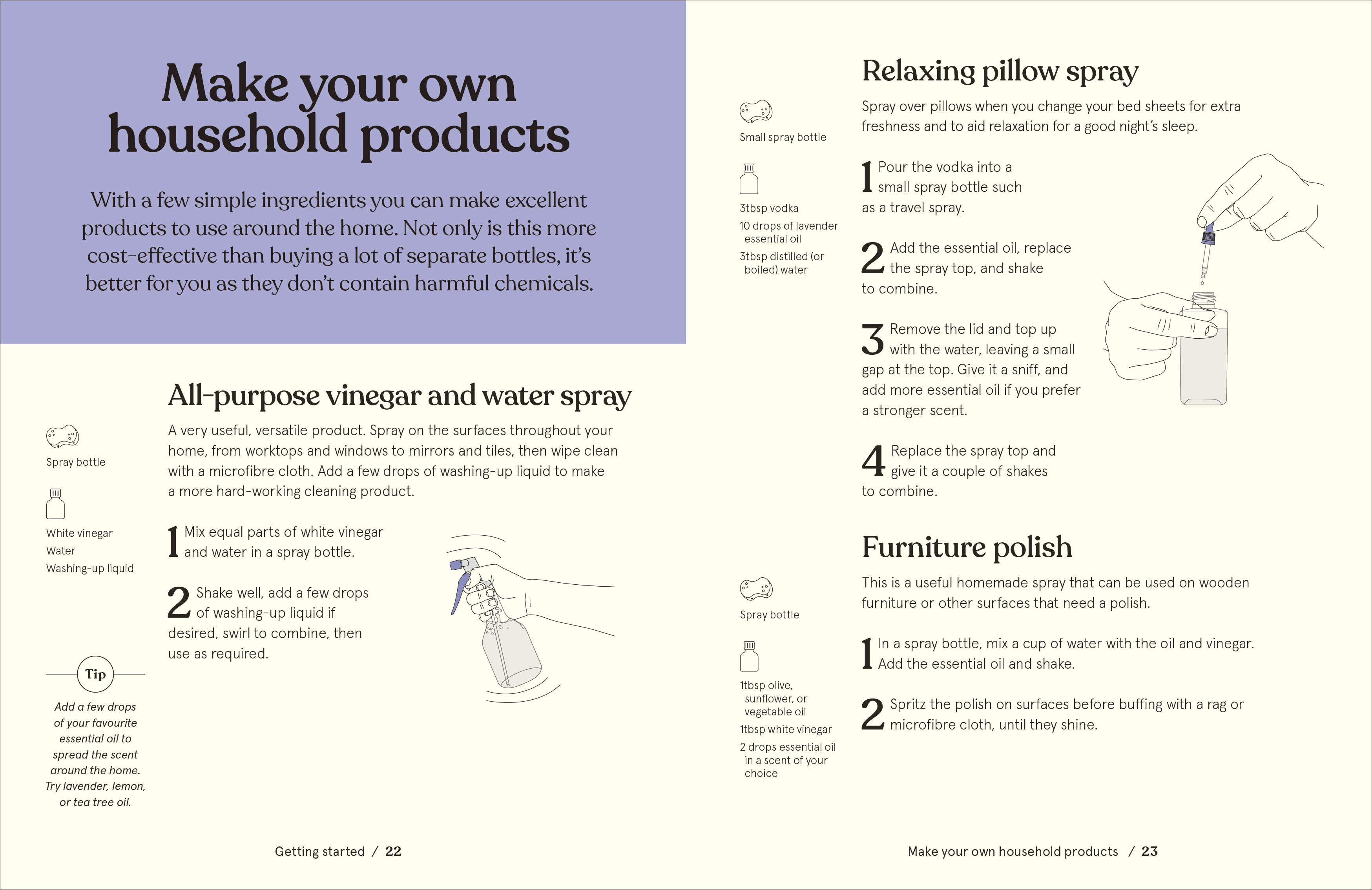 Make your own household products

With a few simple ingredients you can make excellent products to use around the home. Not only is this more cost-effective than buying a lot of separate bottles, it's better for you as they don't contain harmful chemicals.

All-purpose vinegar and water spray

Spray bottle

White vinegar
Water
Washing-up liquid

A very useful, versatile product. Spray on the surfaces throughout your home, from worktops and windows to mirrors and tiles, then wipe clean with a microfibre cloth. Add a few drops of washing-up liquid to make a more hard-working cleaning product.

1 Mix equal parts of white vinegar and water in a spray bottle.

2 Shake well, add a few drops of washing-up liquid if desired, swirl to combine, then use as required.

Tip

Add a few drops of your favourite essential oil to spread the scent around the home. Try lavender, lemon, or tea tree oil.

Getting started / 22

Relaxing pillow spray

Small spray bottle

3tbsp vodka
10 drops of lavender essential oil
3tbsp distilled (or boiled) water

Spray over pillows when you change your bed sheets for extra freshness and to aid relaxation for a good night's sleep.

1 Pour the vodka into a small spray bottle such as a travel spray.

2 Add the essential oil, replace the spray top, and shake to combine.

3 Remove the lid and top up with the water, leaving a small gap at the top. Give it a sniff, and add more essential oil if you prefer a stronger scent.

4 Replace the spray top and give it a couple of shakes to combine.

Furniture polish

Spray bottle

1tbsp olive, sunflower, or vegetable oil
1tbsp white vinegar
2 drops essential oil in a scent of your choice

This is a useful homemade spray that can be used on wooden furniture or other surfaces that need a polish.

1 In a spray bottle, mix a cup of water with the oil and vinegar. Add the essential oil and shake.

2 Spritz the polish on surfaces before buffing with a rag or microfibre cloth, until they shine.

Make your own household products / 23